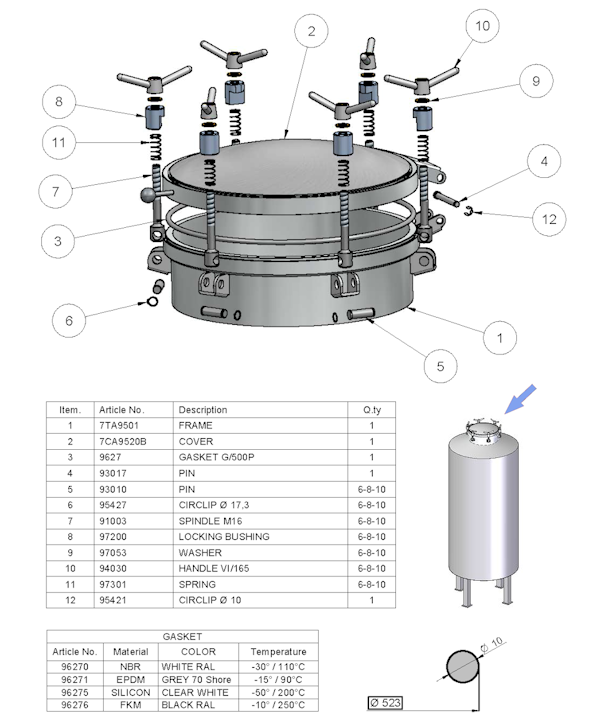 2

10

9

8

11

4

7

12

3

6

1

5

| Item. | Article No. | Description | Q.ty |
|---|---|---|---|
| 1 | 7TA9501 | FRAME | 1 |
| 2 | 7CA9520B | COVER | 1 |
| 3 | 9627 | GASKET G/500P | 1 |
| 4 | 93017 | PIN | 1 |
| 5 | 93010 | PIN | 6-8-10 |
| 6 | 95427 | CIRCLIP Ø 17,3 | 6-8-10 |
| 7 | 91003 | SPINDLE M16 | 6-8-10 |
| 8 | 97200 | LOCKING BUSHING | 6-8-10 |
| 9 | 97053 | WASHER | 6-8-10 |
| 10 | 94030 | HANDLE VI/165 | 6-8-10 |
| 11 | 97301 | SPRING | 6-8-10 |
| 12 | 95421 | CIRCLIP Ø 10 | 1 |

GASKET

| Article No. | Material | COLOR | Temperature |
|---|---|---|---|
| 96270 | NBR | WHITE RAL | -30° / 110°C |
| 96271 | EPDM | GREY 70 Shore | -15° / 90°C |
| 96275 | SILICON | CLEAR WHITE | -50° / 200°C |
| 96276 | FKM | BLACK RAL | -10° / 250°C |

Ø 10

Ø 523